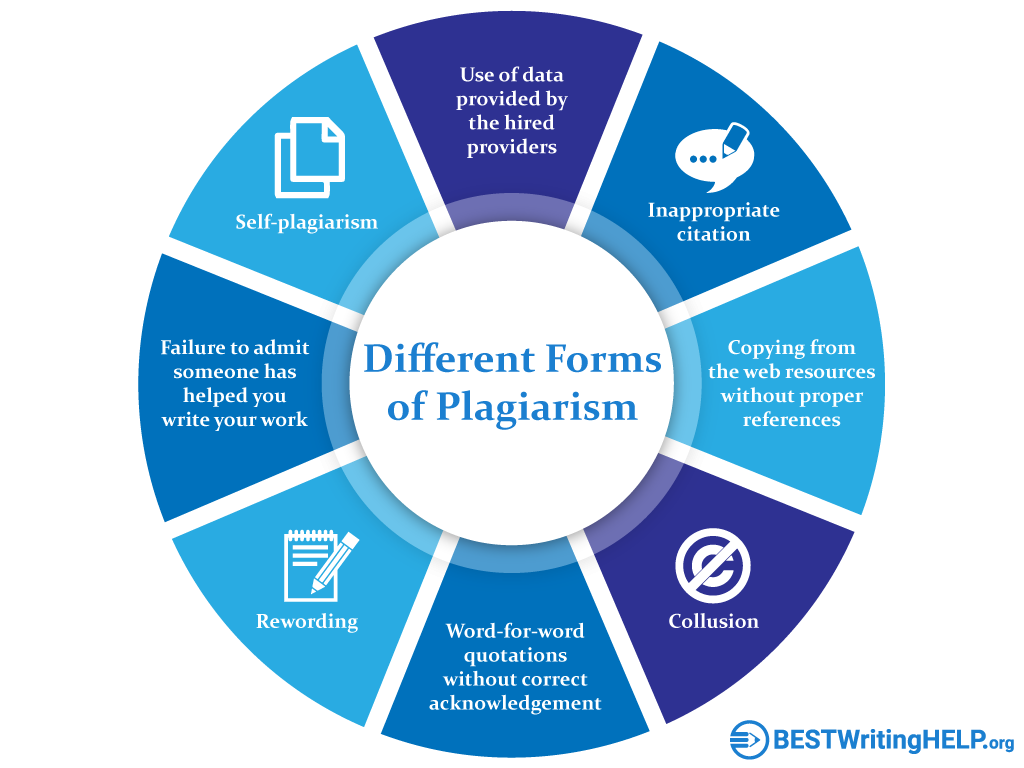 Different Forms of Plagiarism

Use of data provided by the hired providers

Inappropriate citation

Copying from the web resources without proper references

Collusion

Word-for-word quotations without correct acknowledgement

Rewording

Failure to admit someone has helped you write your work

Self-plagiarism

BESTWritingHELP.org